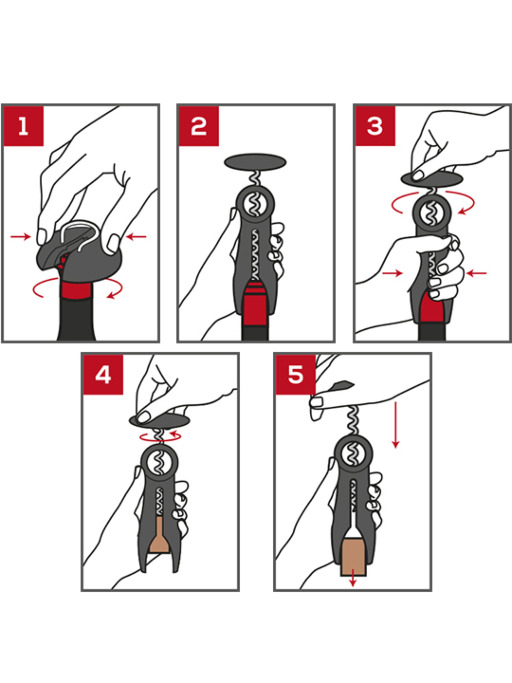 1

2

3

4

5